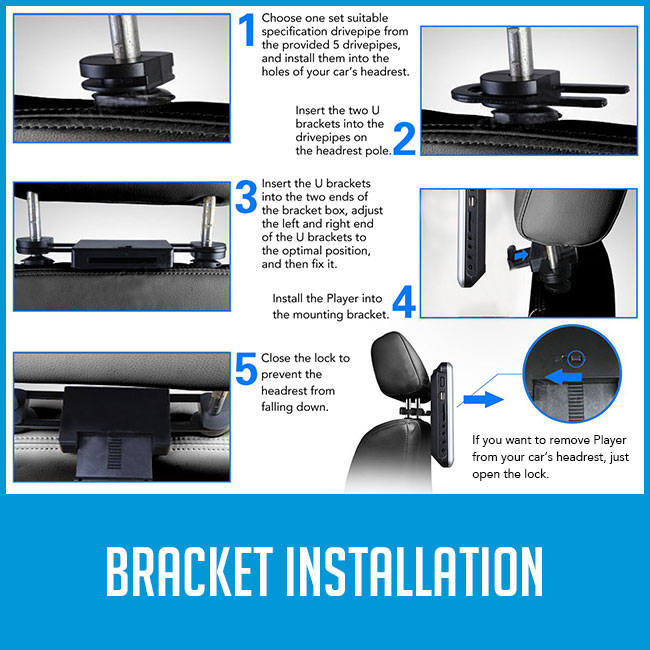 1 Choose one set suitable specification drivepipe from the provided 5 drivepipes, and install them into the holes of your car's headrest.

Insert the two U brackets into the drivepipes on the headrest pole. 2

3 Insert the U brackets into the two ends of the bracket box, adjust the left and right end of the U brackets to the optimal position, and then fix it.

Install the Player into the mounting bracket. 4

5 Close the lock to prevent the headrest from falling down.

If you want to remove Player from your car's headrest, just open the lock.

BRACKET INSTALLATION