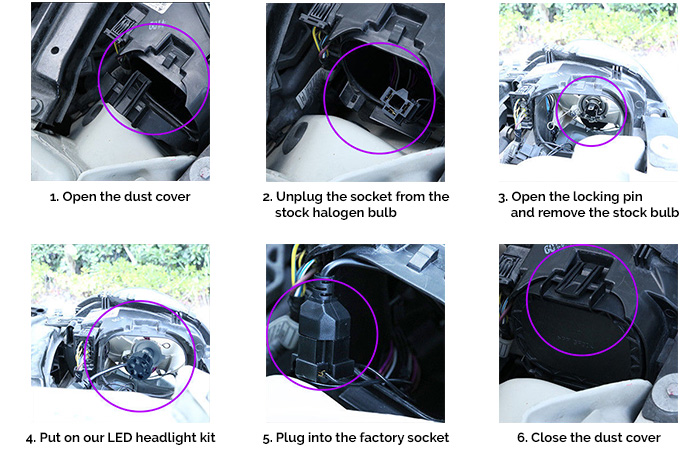 1. Open the dust cover

2. Unplug the socket from the stock halogen bulb

3. Open the locking pin and remove the stock bulb

4. Put on our LED headlight kit

5. Plug into the factory socket

6. Close the dust cover