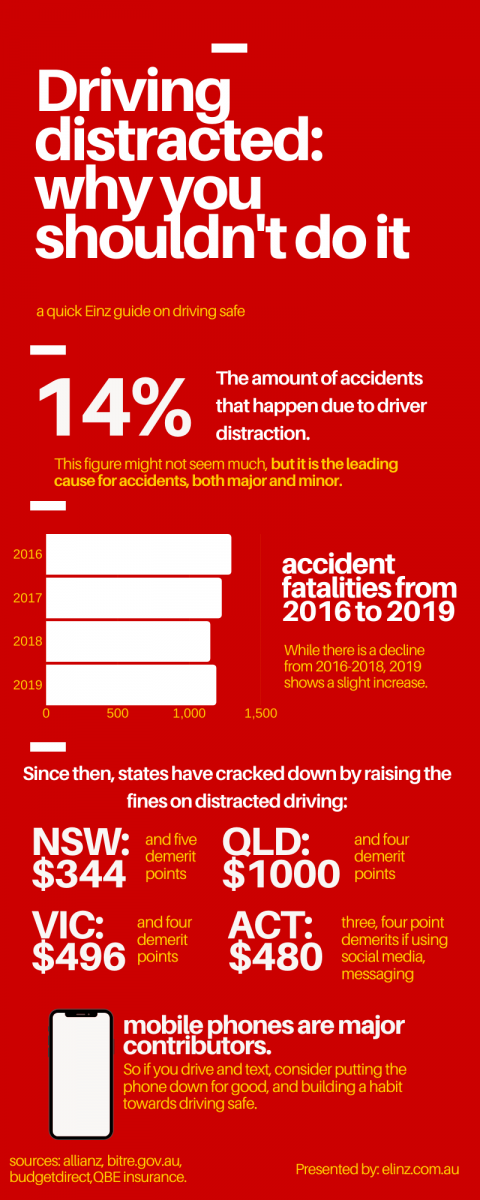 Driving distracted: why you shouldn't do it

a quick Einz guide on driving safe

14%

The amount of accidents that happen due to driver distraction.

This figure might not seem much, but it is the leading cause for accidents, both major and minor.

2016
2017
2018
2019
0
500
1,000
1,500

accident fatalities from 2016 to 2019

While there is a decline from 2016-2018, 2019 shows a slight increase.

Since then, states have cracked down by raising the fines on distracted driving:

NSW: $344
and five demerit points

QLD: $1000
and four demerit points

VIC: $496
and four demerit points

ACT: $480
three, four point demerits if using social media, messaging

mobile phones are major contributors.

So if you drive and text, consider putting the phone down for good, and building a habit towards driving safe.

sources: allianz, bitre.gov.au, budgetdirect,QBE insurance.

Presented by: elinz.com.au