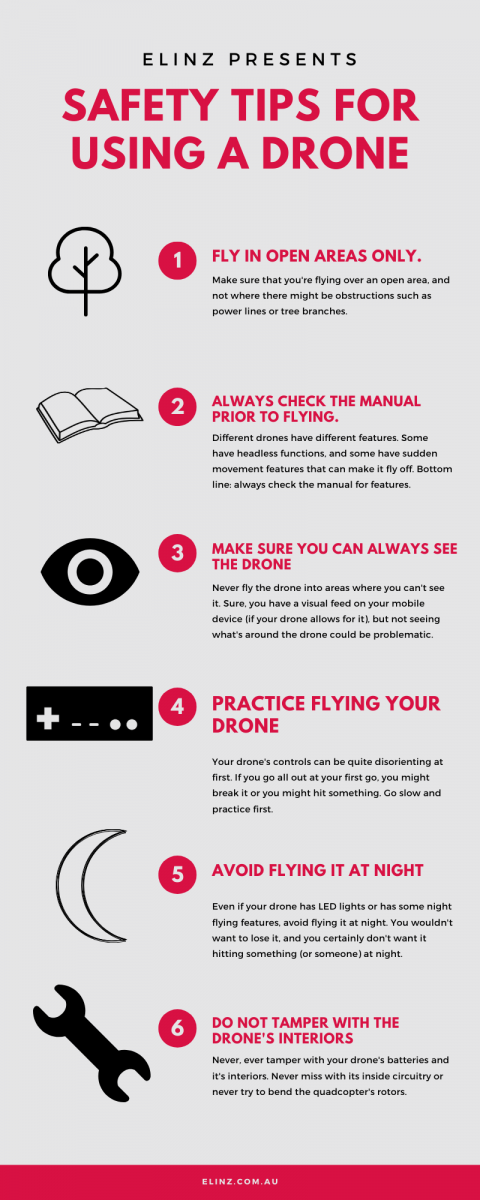 ELINZ PRESENTS

SAFETY TIPS FOR USING A DRONE

1

FLY IN OPEN AREAS ONLY.

Make sure that you're flying over an open area, and not where there might be obstructions such as power lines or tree branches.

2

ALWAYS CHECK THE MANUAL PRIOR TO FLYING.

Different drones have different features. Some have headless functions, and some have sudden movement features that can make it fly off. Bottom line: always check the manual for features.

3

MAKE SURE YOU CAN ALWAYS SEE THE DRONE

Never fly the drone into areas where you can't see it. Sure, you have a visual feed on your mobile device (if your drone allows for it), but not seeing what's around the drone could be problematic.

4

PRACTICE FLYING YOUR DRONE

Your drone's controls can be quite disorienting at first. If you go all out at your first go, you might break it or you might hit something. Go slow and practice first.

5

AVOID FLYING IT AT NIGHT

Even if your drone has LED lights or has some night flying features, avoid flying it at night. You wouldn't want to lose it, and you certainly don't want it hitting something (or someone) at night.

6

DO NOT TAMPER WITH THE DRONE'S INTERIORS

Never, ever tamper with your drone's batteries and it's interiors. Never miss with its inside circuitry or never try to bend the quadcopter's rotors.

ELINZ.COM.AU