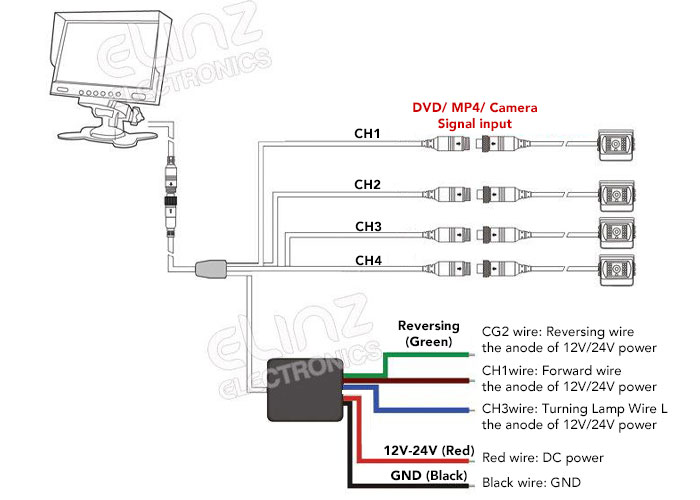 ELINZ ELECTRONICS

DVD/ MP4/ Camera Signal input

CH1

CH2

CH3

CH4

ELINZ ELECTRONICS

Reversing (Green)

CG2 wire: Reversing wire the anode of 12V/24V power

CH1wire: Forward wire the anode of 12V/24V power

CH3wire: Turning Lamp Wire L the anode of 12V/24V power

12V-24V (Red)

Red wire: DC power

GND (Black)

Black wire: GND