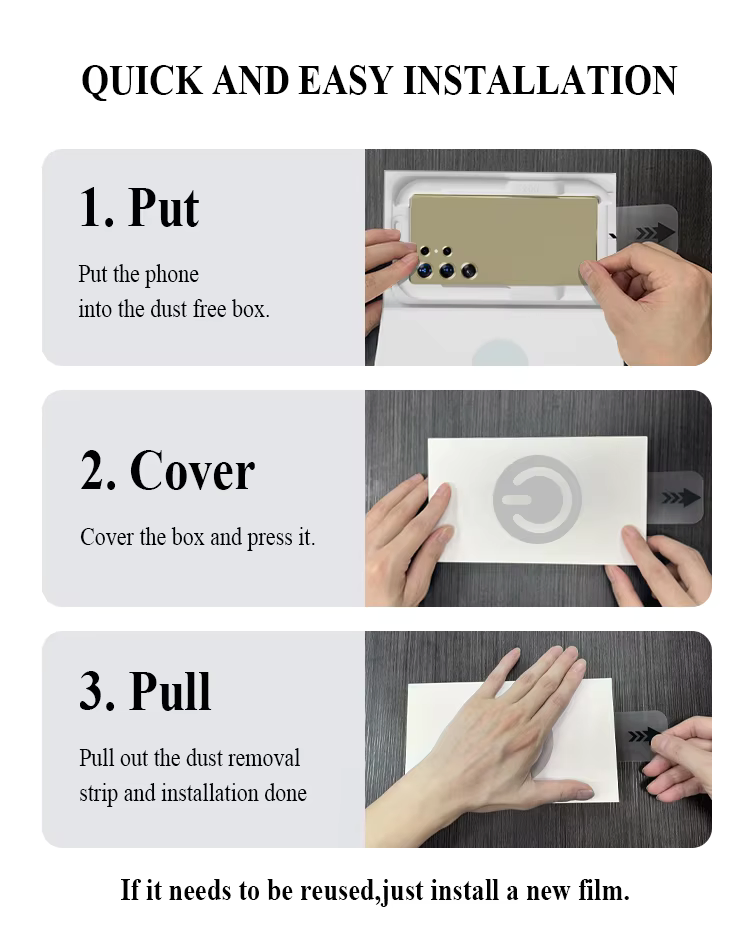 QUICK AND EASY INSTALLATION

1. Put

Put the phone into the dust free box.

2. Cover

Cover the box and press it.

3. Pull

Pull out the dust removal strip and installation done

If it needs to be reused,just install a new film.