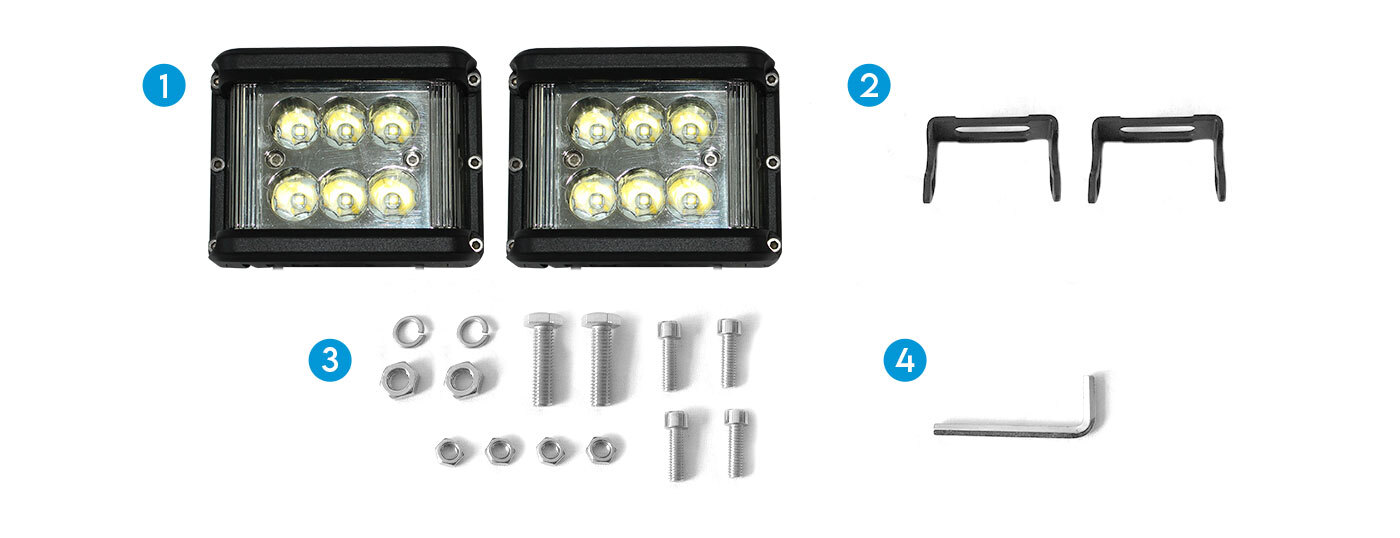 1
2
3
4