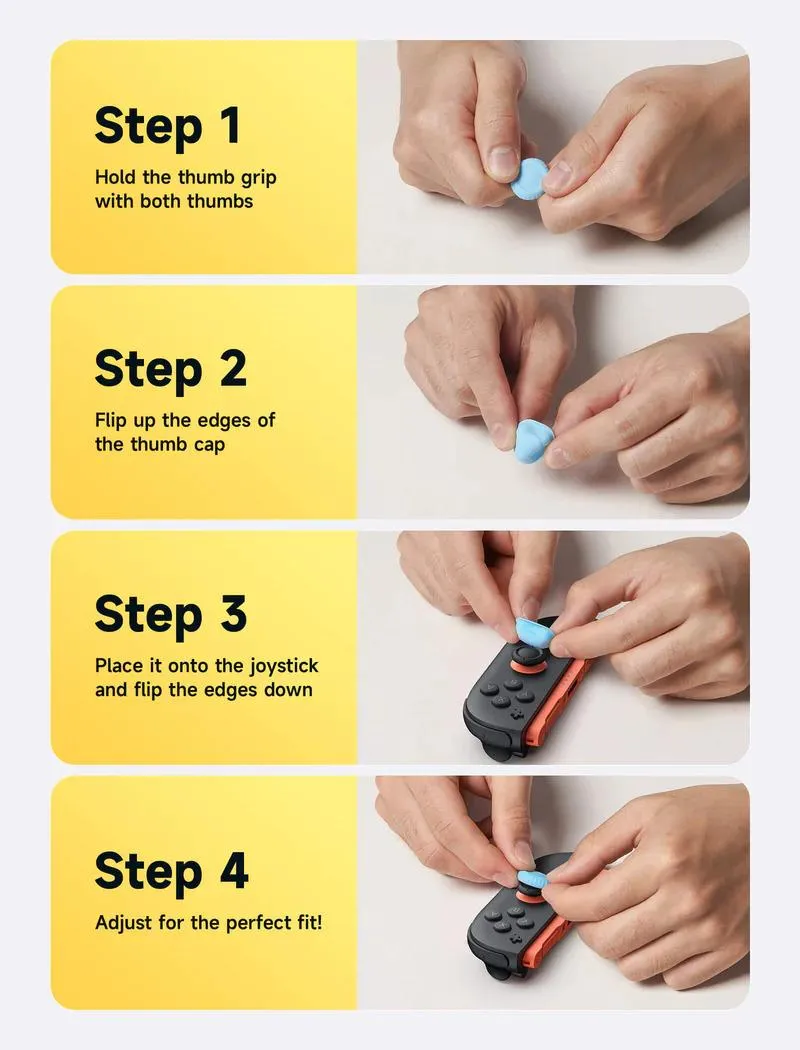 Step 1
Hold the thumb grip with both thumbs

Step 2
Flip up the edges of the thumb cap

Step 3
Place it onto the joystick and flip the edges down

Step 4
Adjust for the perfect fit!