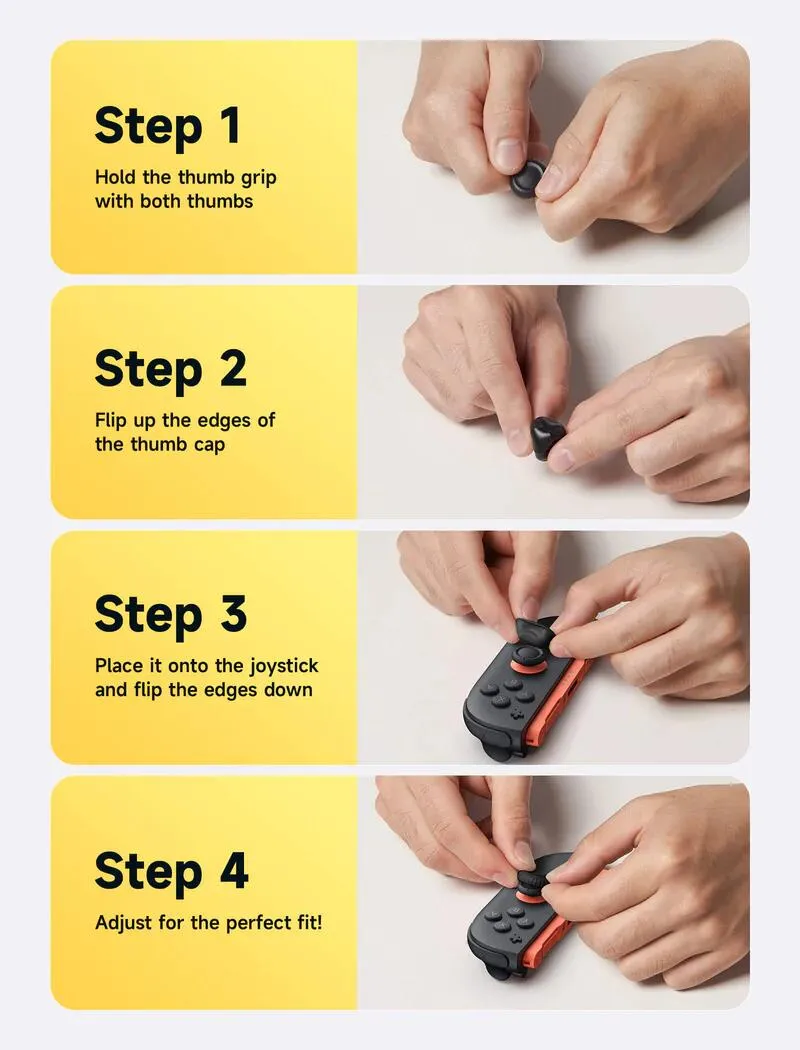 Step 1
Hold the thumb grip with both thumbs

Step 2
Flip up the edges of the thumb cap

Step 3
Place it onto the joystick and flip the edges down

Step 4
Adjust for the perfect fit!