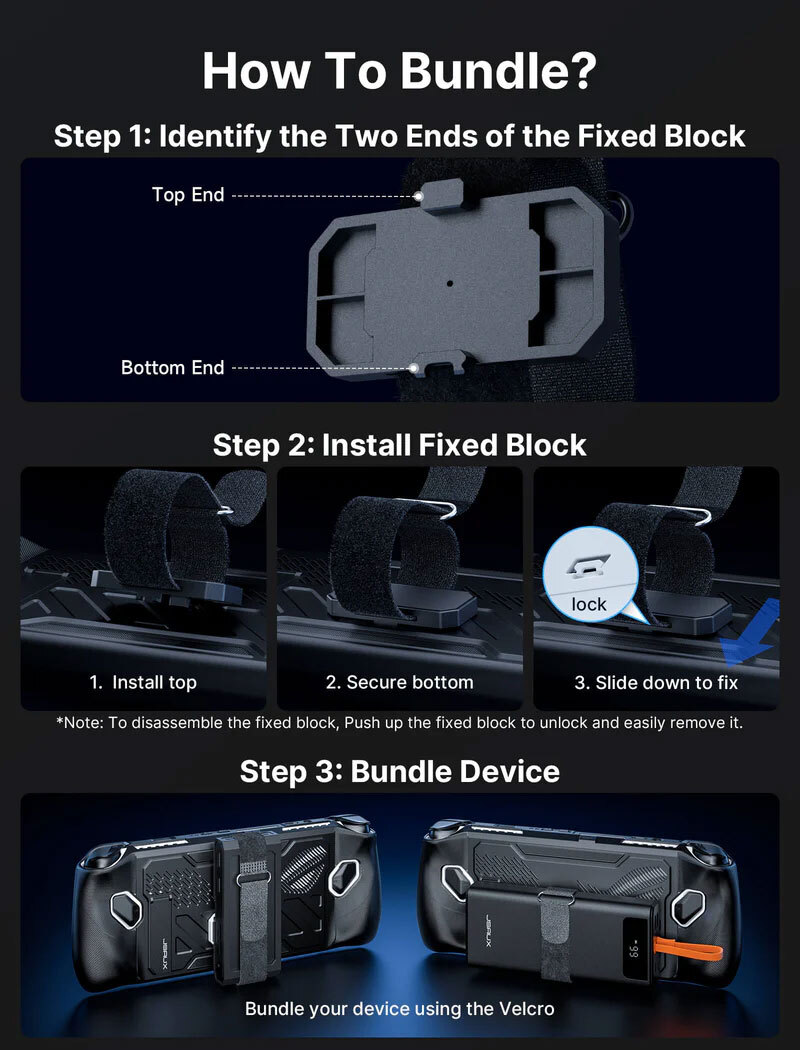 How To Bundle?

Step 1: Identify the Two Ends of the Fixed Block

Top End

Bottom End

Step 2: Install Fixed Block

1. Install top

2. Secure bottom

lock

3. Slide down to fix

*Note: To disassemble the fixed block, Push up the fixed block to unlock and easily remove it.

Step 3: Bundle Device

JSAUX

JSAUX

99

Bundle your device using the Velcro